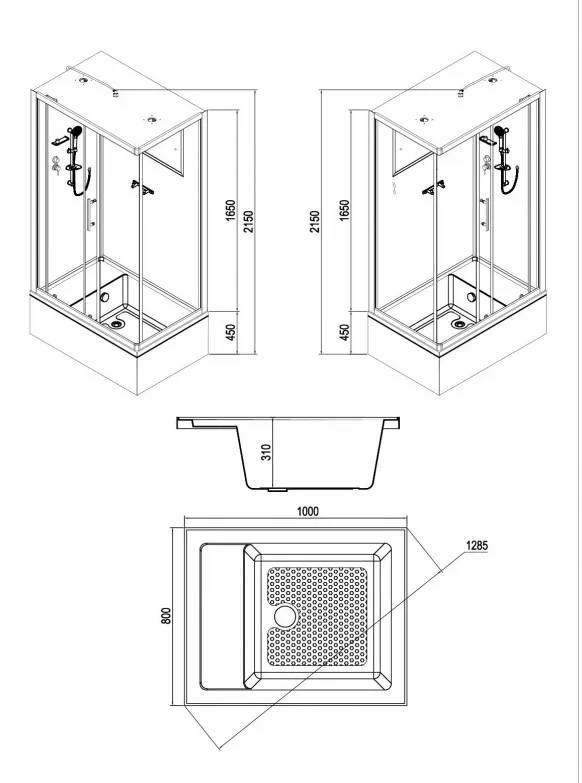 1650
2150
450
2150
1650
450
310
1000
1285
800